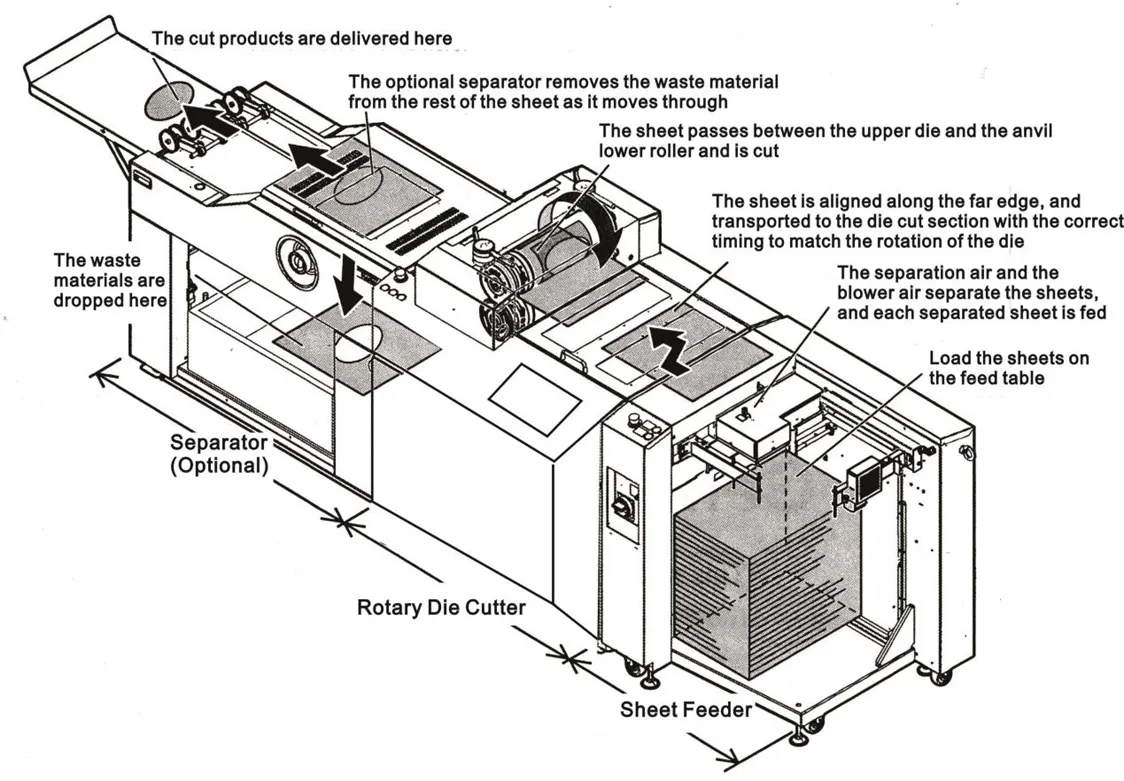 The cut products are delivered here

The optional separator removes the waste material from the rest of the sheet as it moves through

The sheet passes between the upper die and the anvil lower roller and is cut

The sheet is aligned along the far edge, and transported to the die cut section with the correct timing to match the rotation of the die

The separation air and the blower air separate the sheets, and each separated sheet is fed

Load the sheets on the feed table

The waste materials are dropped here

Separator (Optional)

Rotary Die Cutter

Sheet Feeder