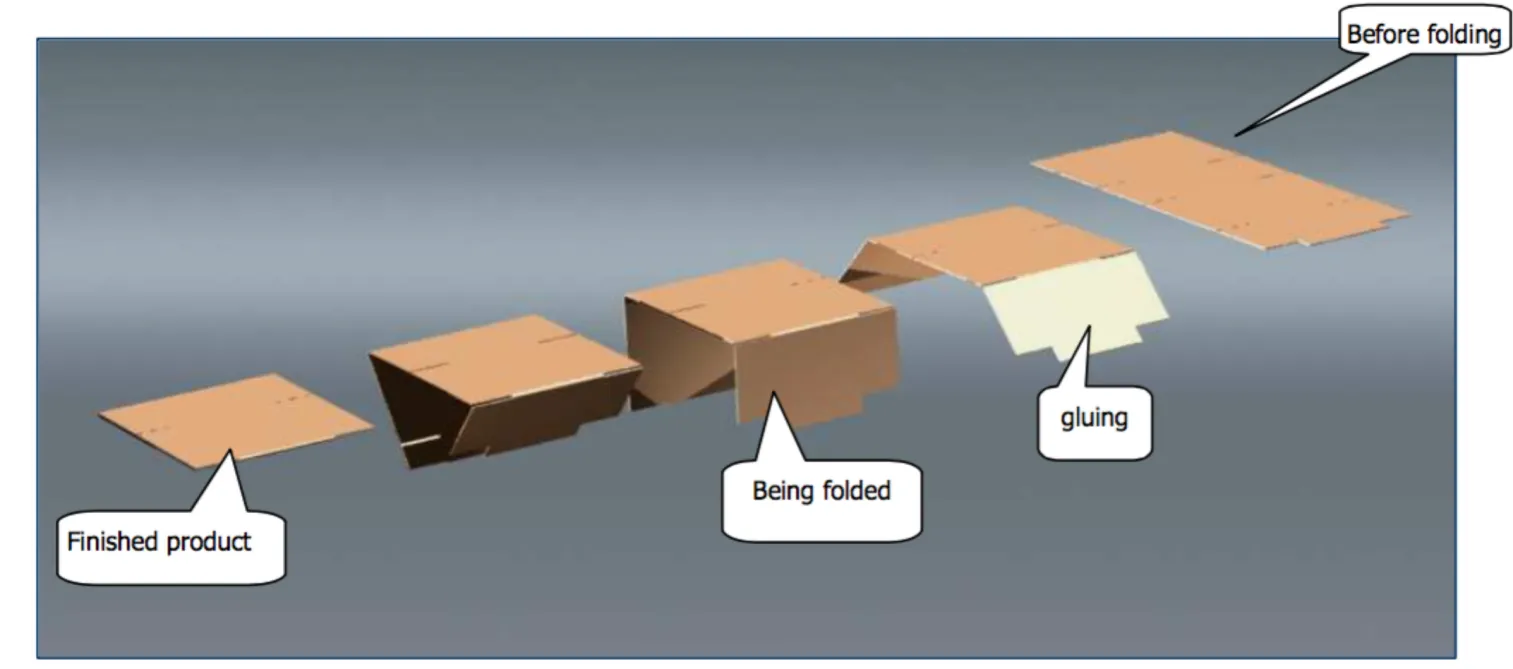 Before folding

gluing

Being folded

Finished product